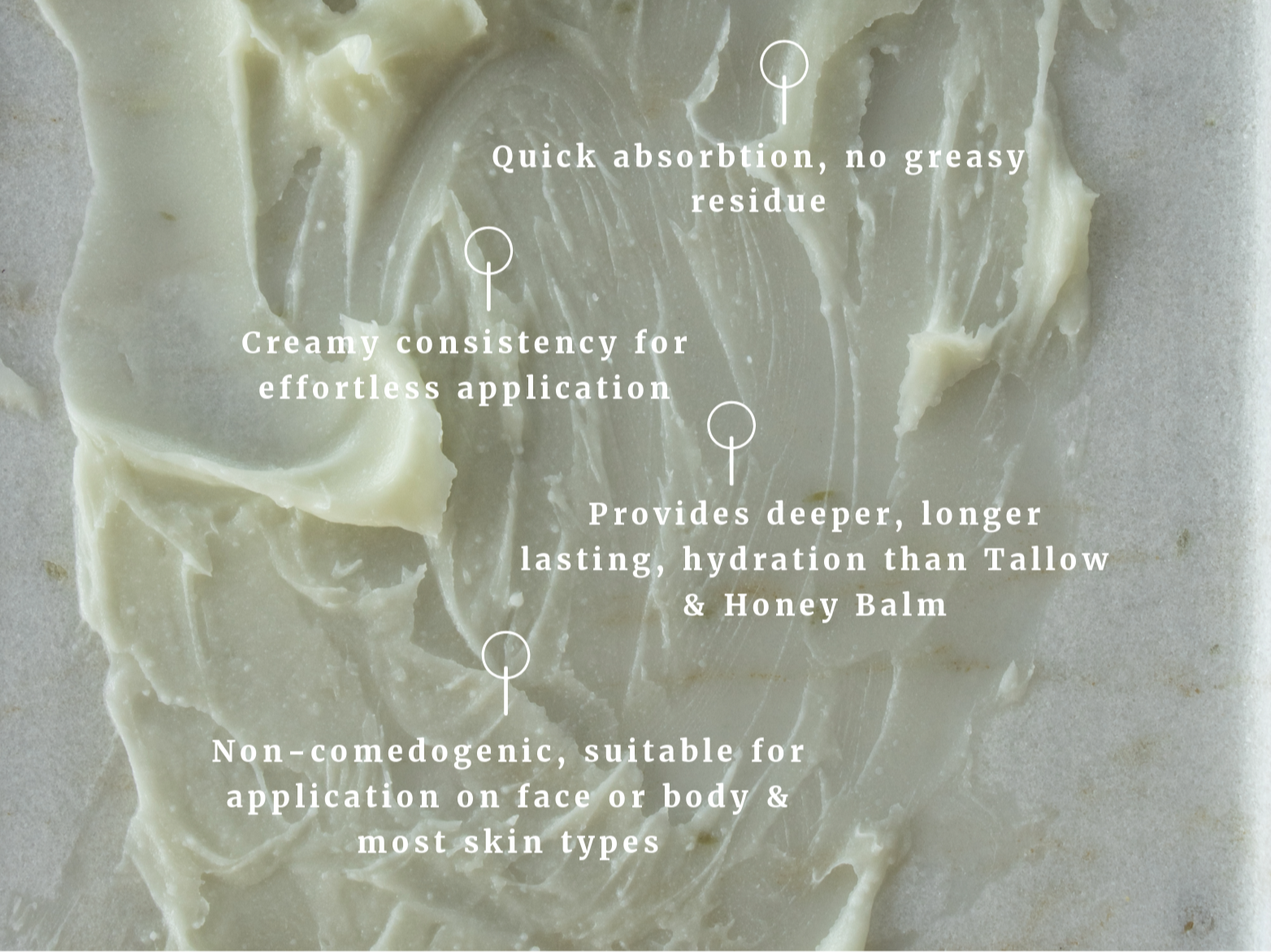 Quick absorbtion, no greasy residue

Creamy consistency for effortless application

Provides deeper, longer lasting, hydration than Tallow & Honey Balm

Non-comedogenic, suitable for application on face or body & most skin types